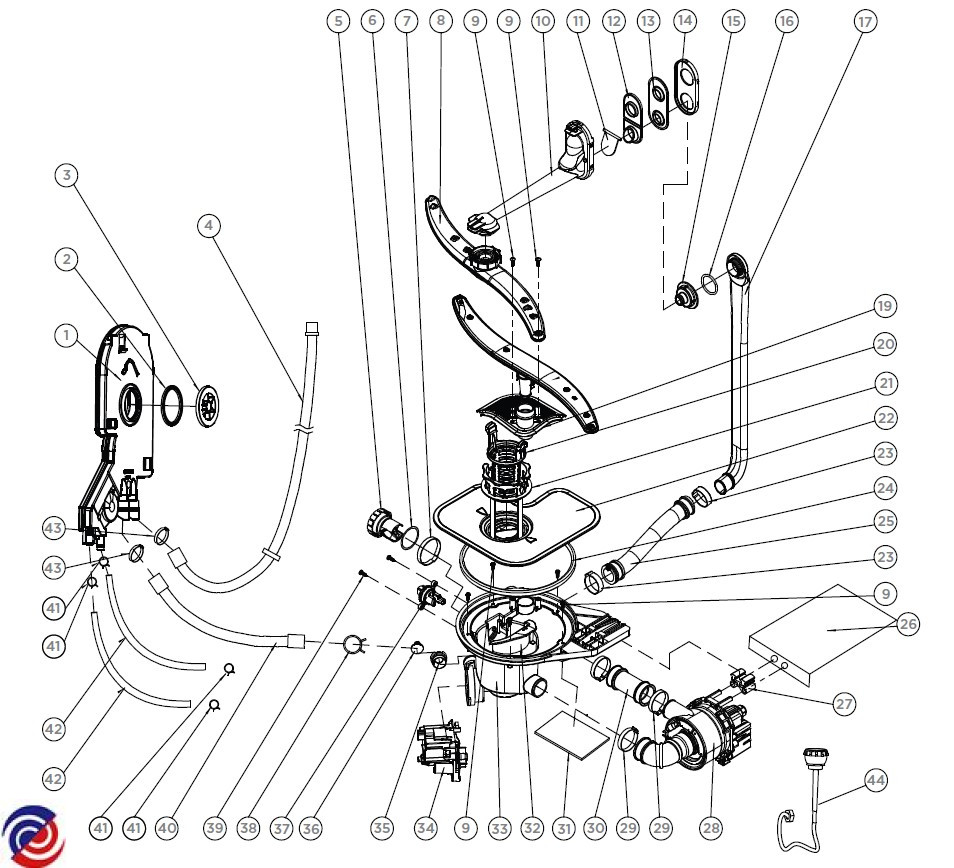 5 6 7 8 9 9 10 11 12 13 14 15 16 17
3
4
2
1
19
20
21
22
23
24
25
23
9
26
27
43
43
41
41
42
42
44
41 41 40 39 38 37 36 35 34 9 33 32 31 30 29 29 28